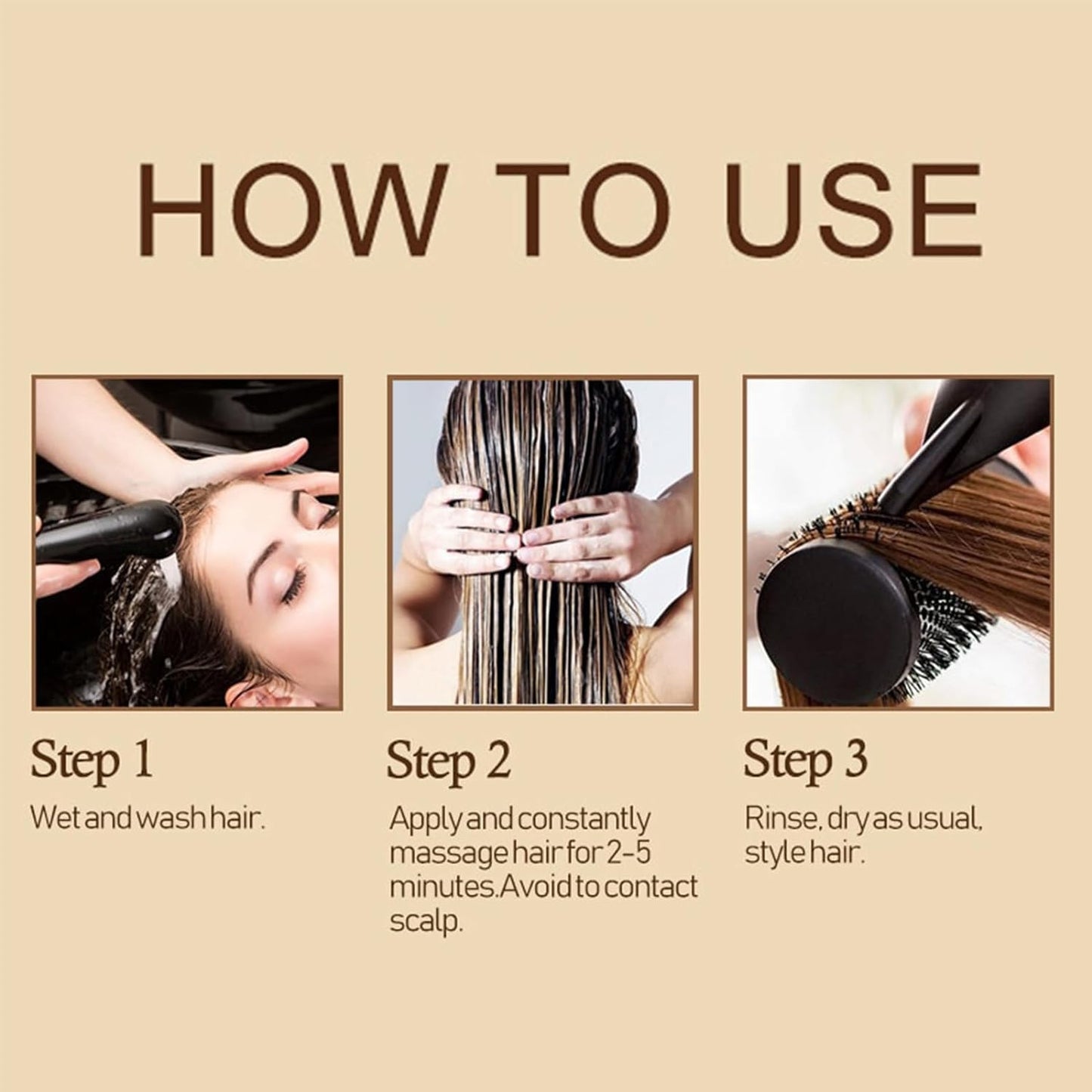 HOW TO USE

Step 1

Wet and wash hair.

Step 2

Apply and constantly massage hair for 2-5 minutes.Avoid to contact scalp.

Step 3

Rinse, dry as usual, style hair.